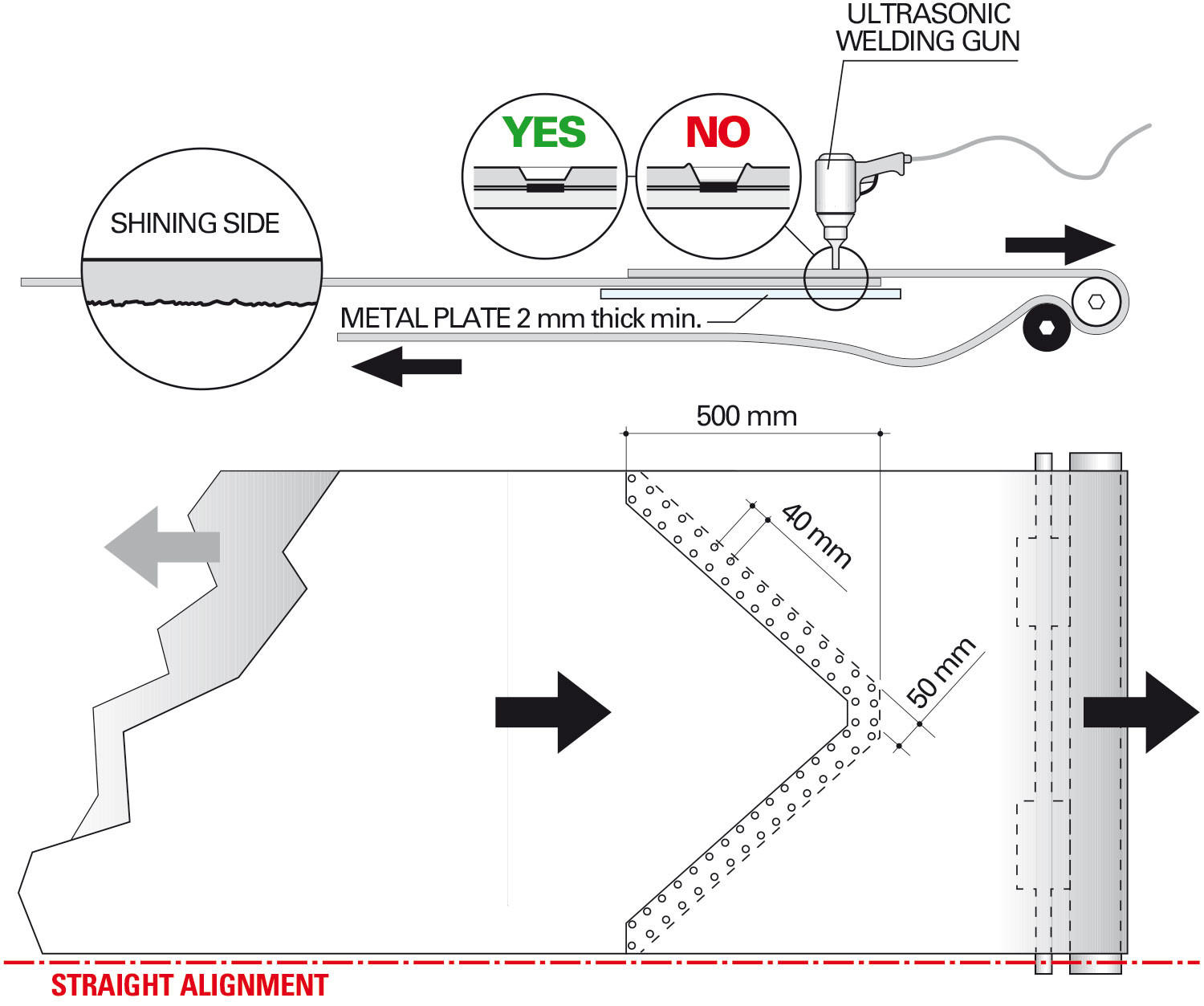 ULTRASONIC WELDING GUN

YES

NO

SHINING SIDE

METAL PLATE 2 mm thick min.

500 mm

40 mm

50 mm

STRAIGHT ALIGNMENT