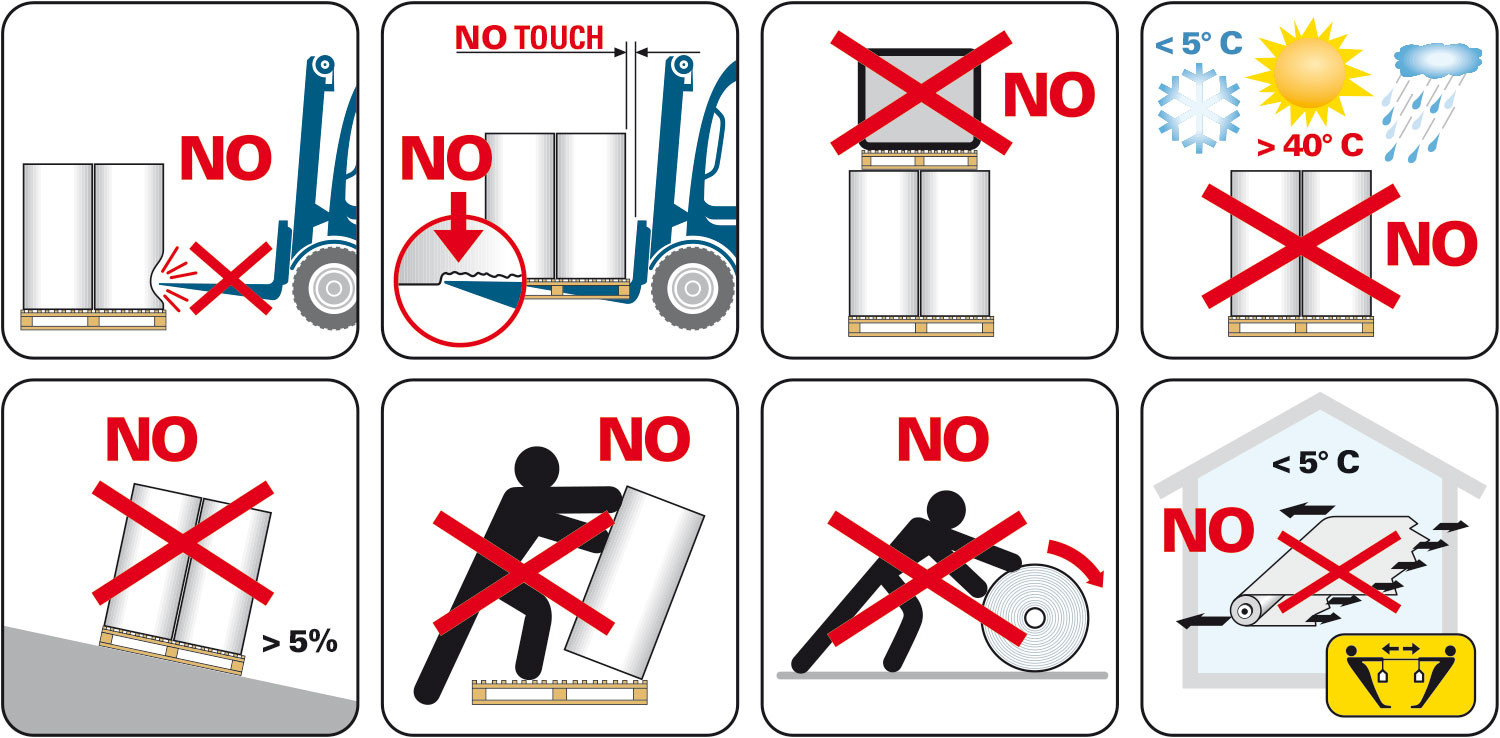 NO

NO TOUCH
NO

NO

< 5° C
> 40° C
NO

NO
> 5%

NO

NO

< 5° C
NO